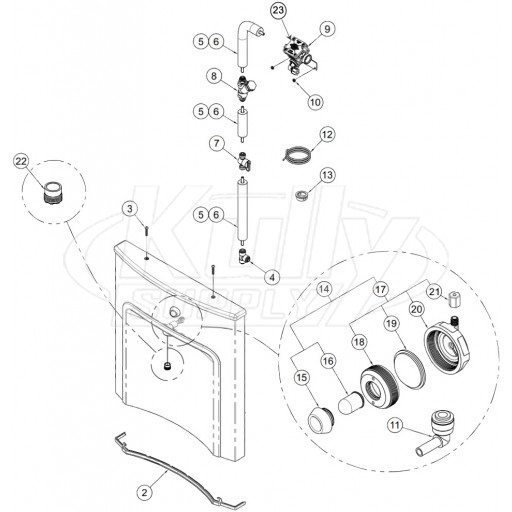 23
9
5 6
8
10
5 6
12
7
22
13
3
5 6
4
14
17
21
20
19
18
16
15
11
2
Kelly SUPPLY